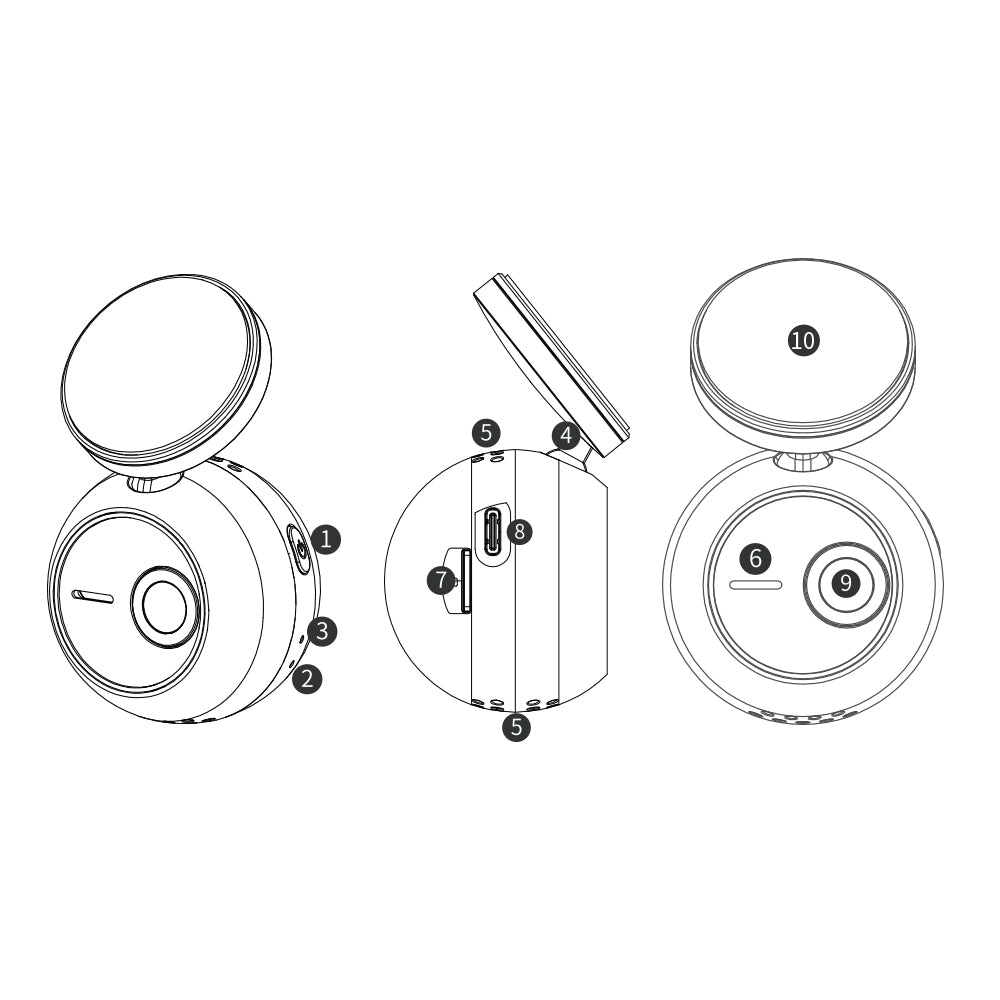 1
3
2
5
4
8
7
5
10
6
9